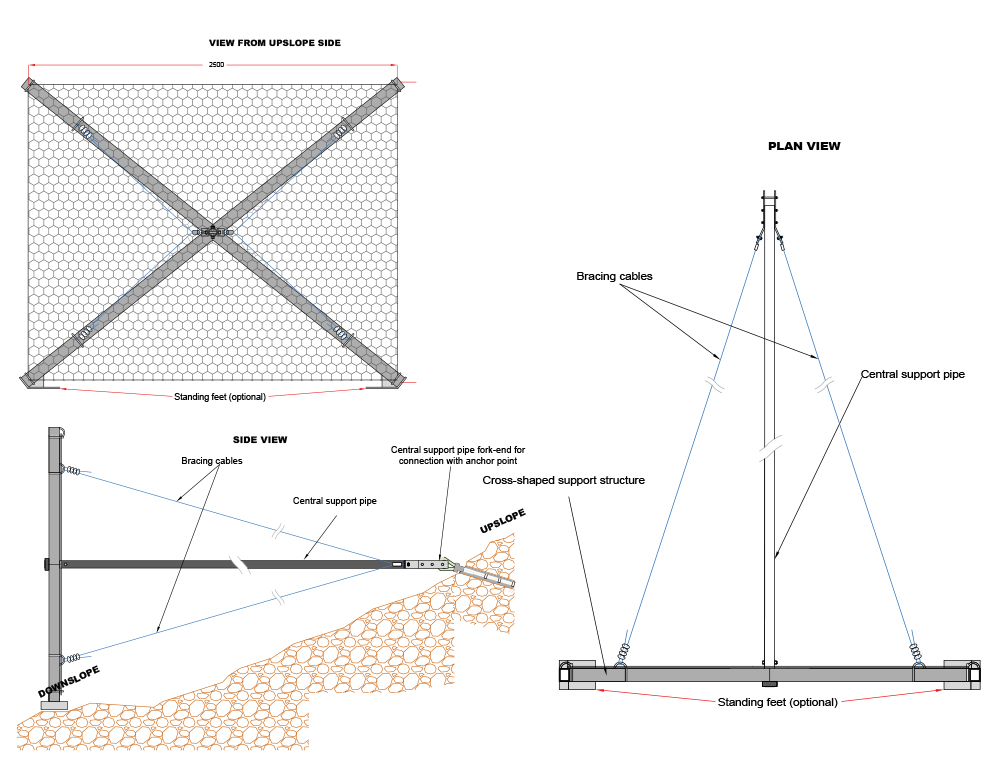 VIEW FROM UPSLOPE SIDE

2500

Standing feet (optional)

SIDE VIEW

Bracing cables

Central support pipe

Central support pipe fork-end for connection with anchor point

UPSLOPE

DOWNSLOPE

PLAN VIEW

Bracing cables

Central support pipe

Cross-shaped support structure

Standing feet (optional)